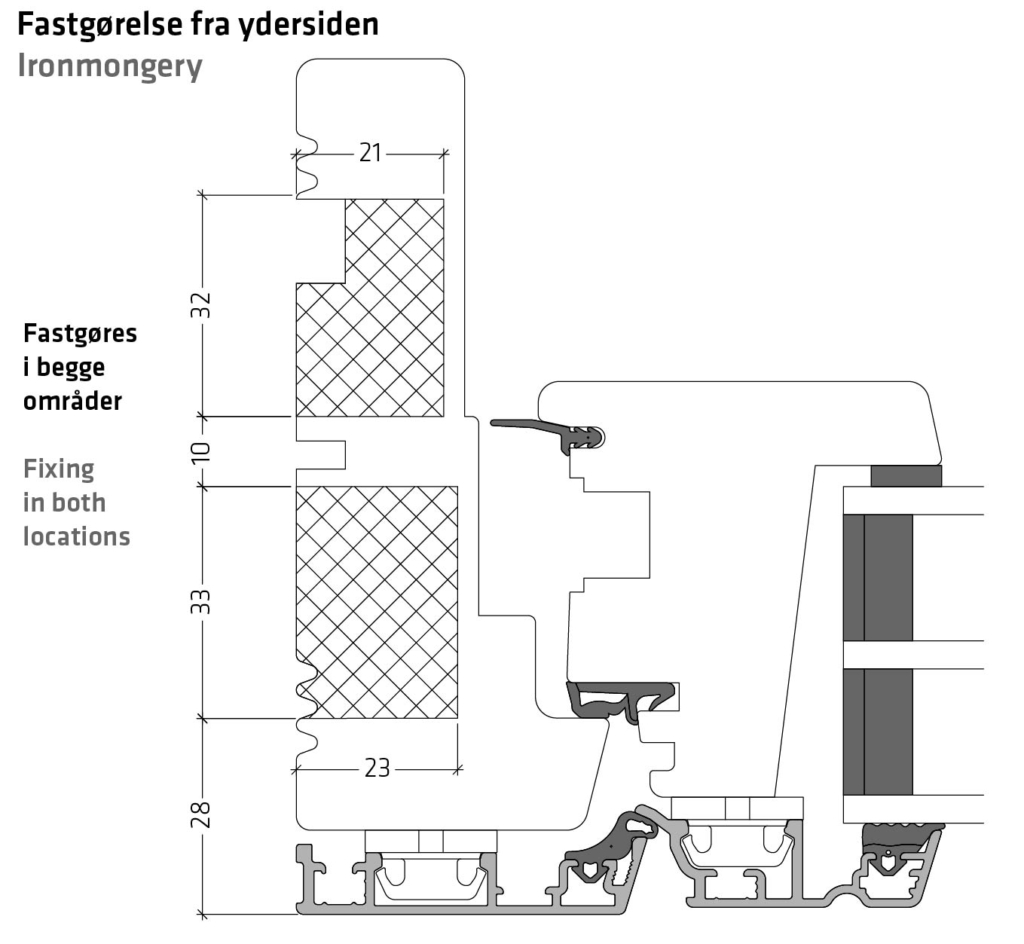 Fastgørelse fra ydersiden
Ironmongery

21

32

Fastgøres i begge områder

10

Fixing in both locations

33

23

28